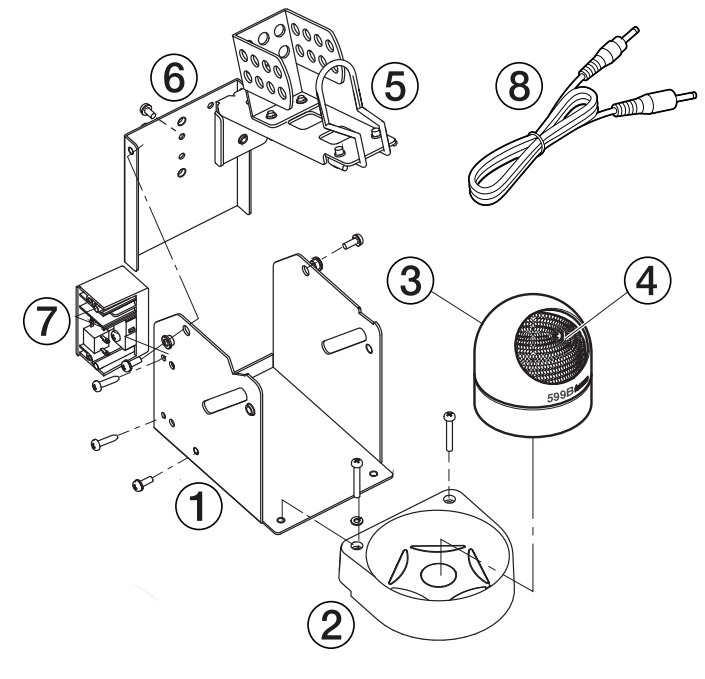 6
5
8
3
4
7
599B
1
2